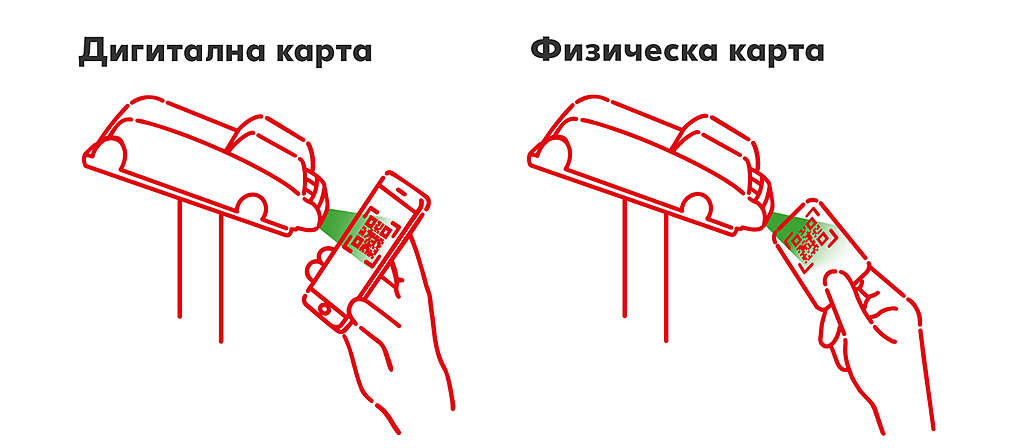 Дигитална карта

Физическа карта